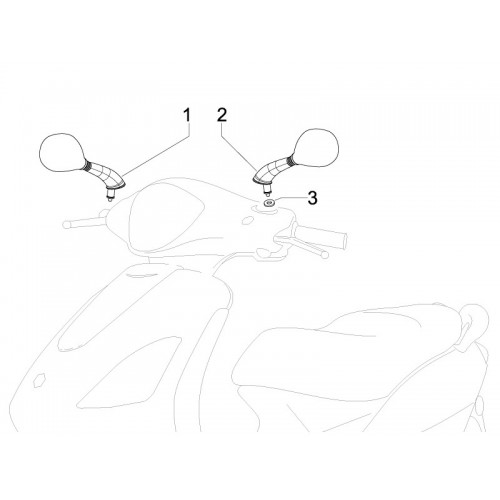 1
2
3